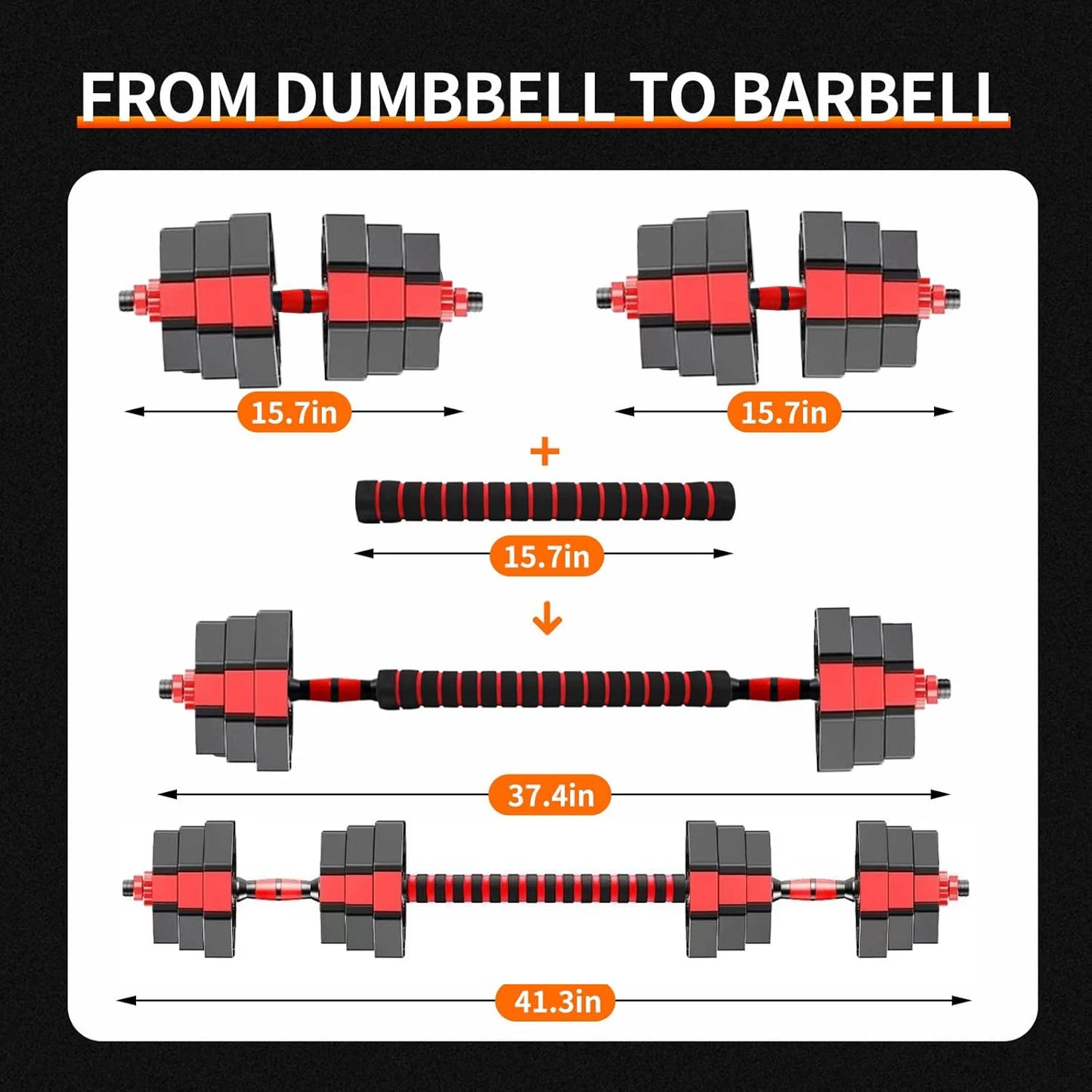 FROM DUMBBELL TO BARBELL

15.7in

15.7in

+

15.7in

37.4in

41.3in