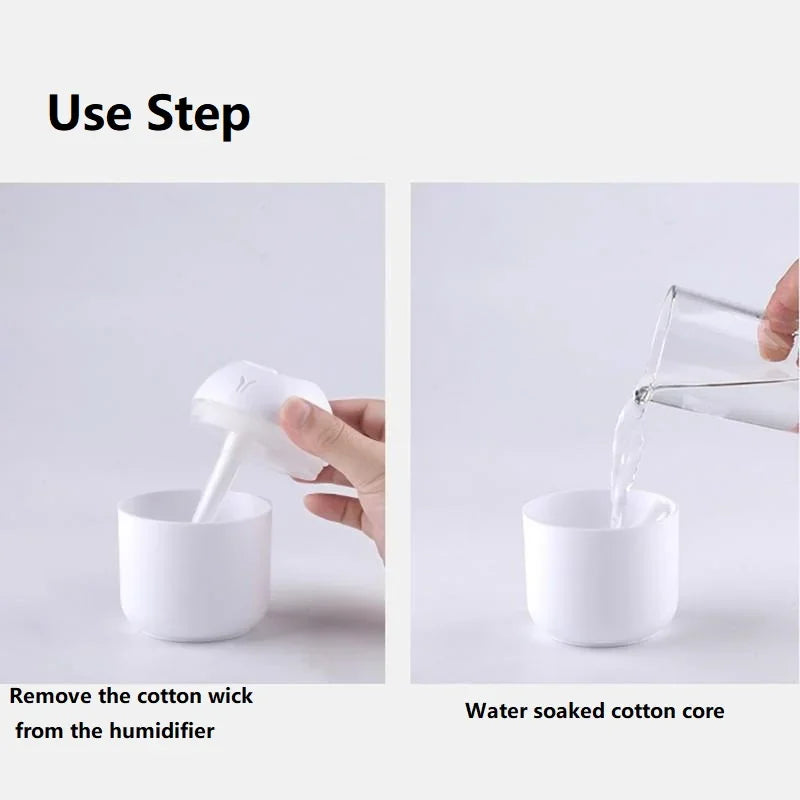 Use Step

Remove the cotton wick from the humidifier

Water soaked cotton core