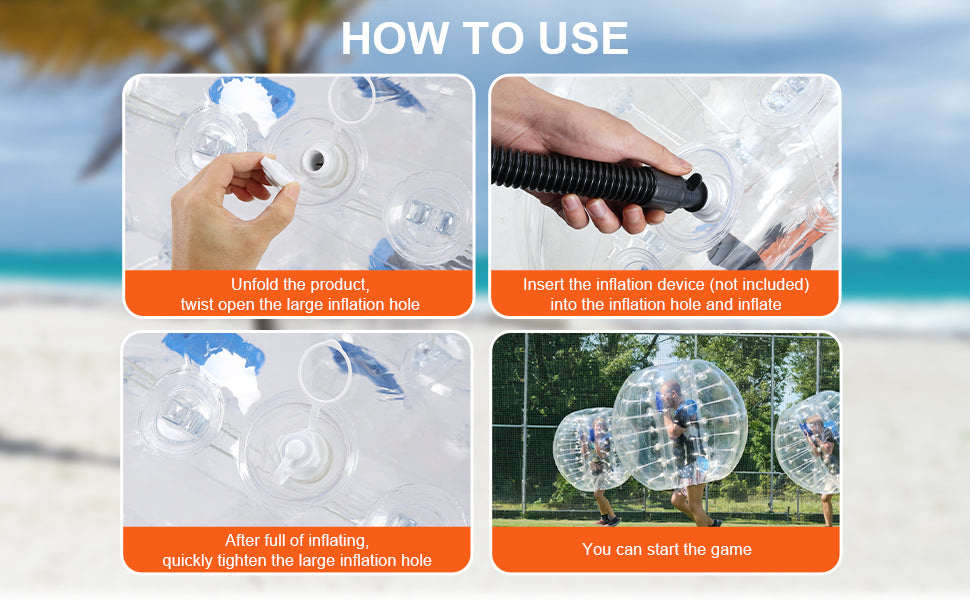 HOW TO USE

Unfold the product,
twist open the large inflation hole

Insert the inflation device (not included)
into the inflation hole and inflate

After full of inflating,
quickly tighten the large inflation hole

You can start the game